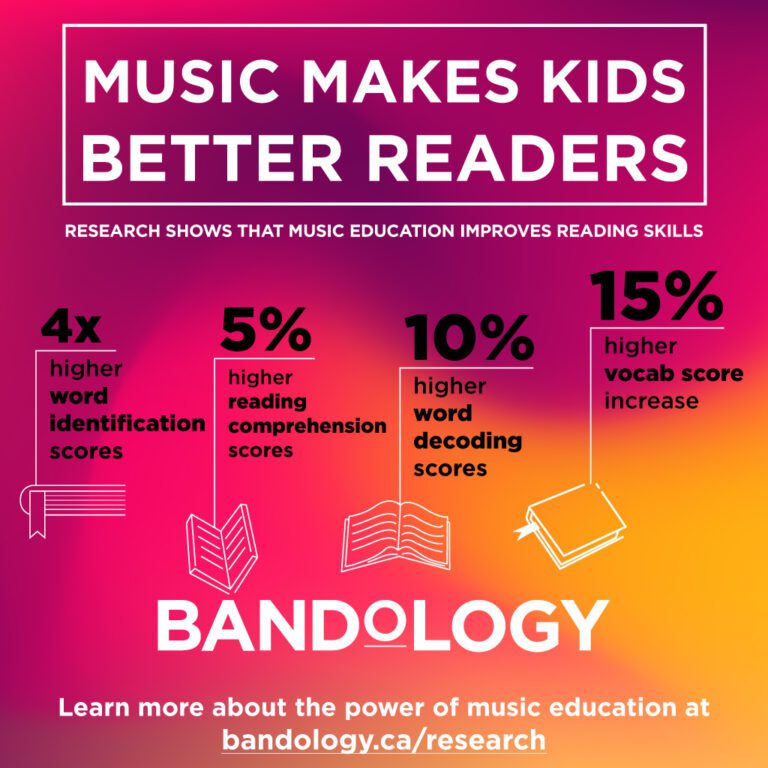 MUSIC MAKES KIDS BETTER READERS

RESEARCH SHOWS THAT MUSIC EDUCATION IMPROVES READING SKILLS

4x
higher
word
identification
scores

5%
higher
reading
comprehension
scores

10%
higher
word
decoding
scores

15%
higher
vocab score
increase

BANDOLOGY

Learn more about the power of music education at bandology.ca/research