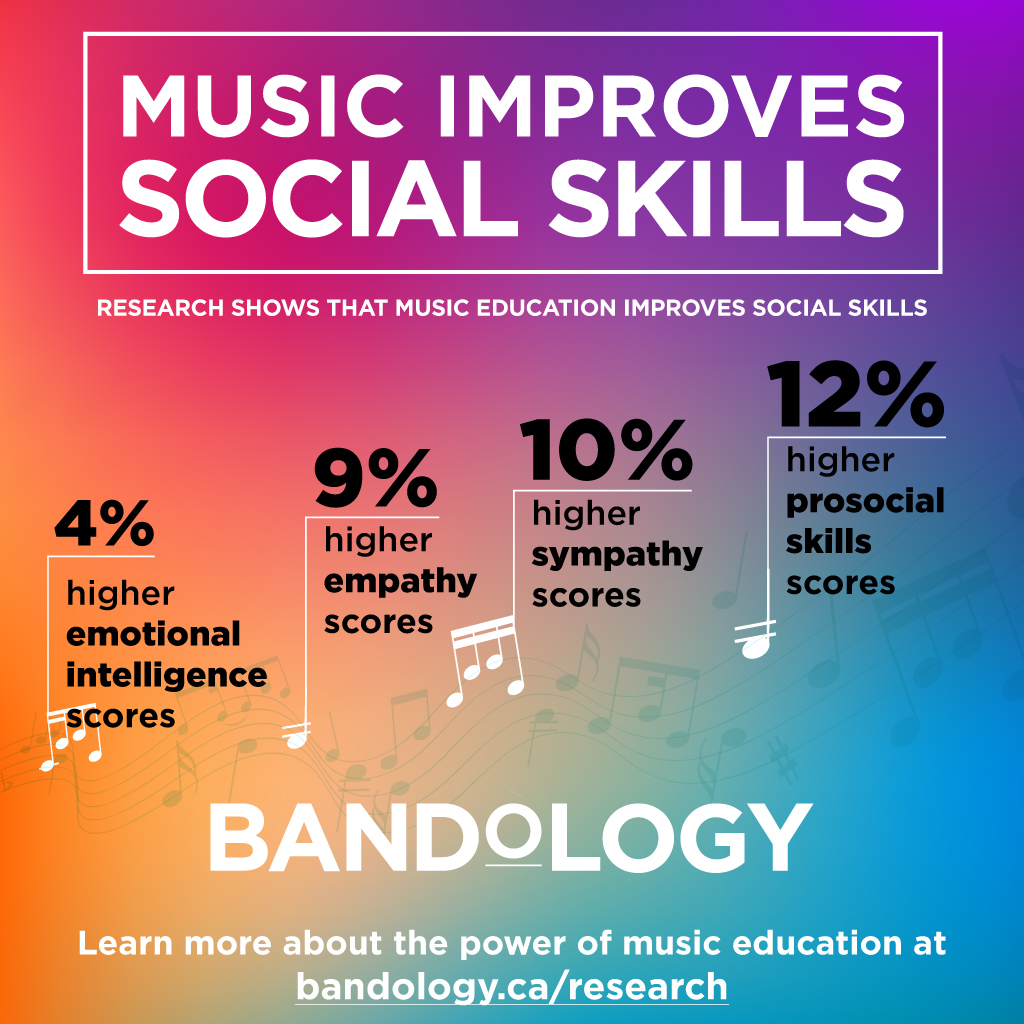 MUSIC IMPROVES SOCIAL SKILLS

RESEARCH SHOWS THAT MUSIC EDUCATION IMPROVES SOCIAL SKILLS

4%
higher emotional intelligence scores

9%
higher empathy scores

10%
higher sympathy scores

12%
higher prosocial skills scores

BANDOLOGY

Learn more about the power of music education at bandology.ca/research