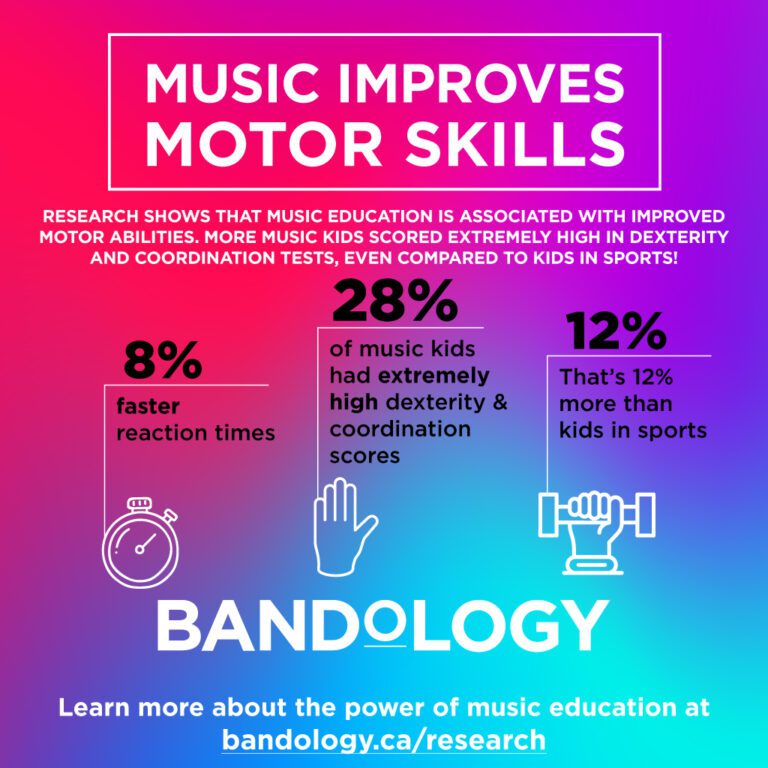 MUSIC IMPROVES MOTOR SKILLS

RESEARCH SHOWS THAT MUSIC EDUCATION IS ASSOCIATED WITH IMPROVED MOTOR ABILITIES. MORE MUSIC KIDS SCORED EXTREMELY HIGH IN DEXTERITY AND COORDINATION TESTS, EVEN COMPARED TO KIDS IN SPORTS!

8%
faster reaction times

28%
of music kids had extremely high dexterity & coordination scores

12%
That's 12% more than kids in sports

BANDOLOGY

Learn more about the power of music education at bandology.ca/research