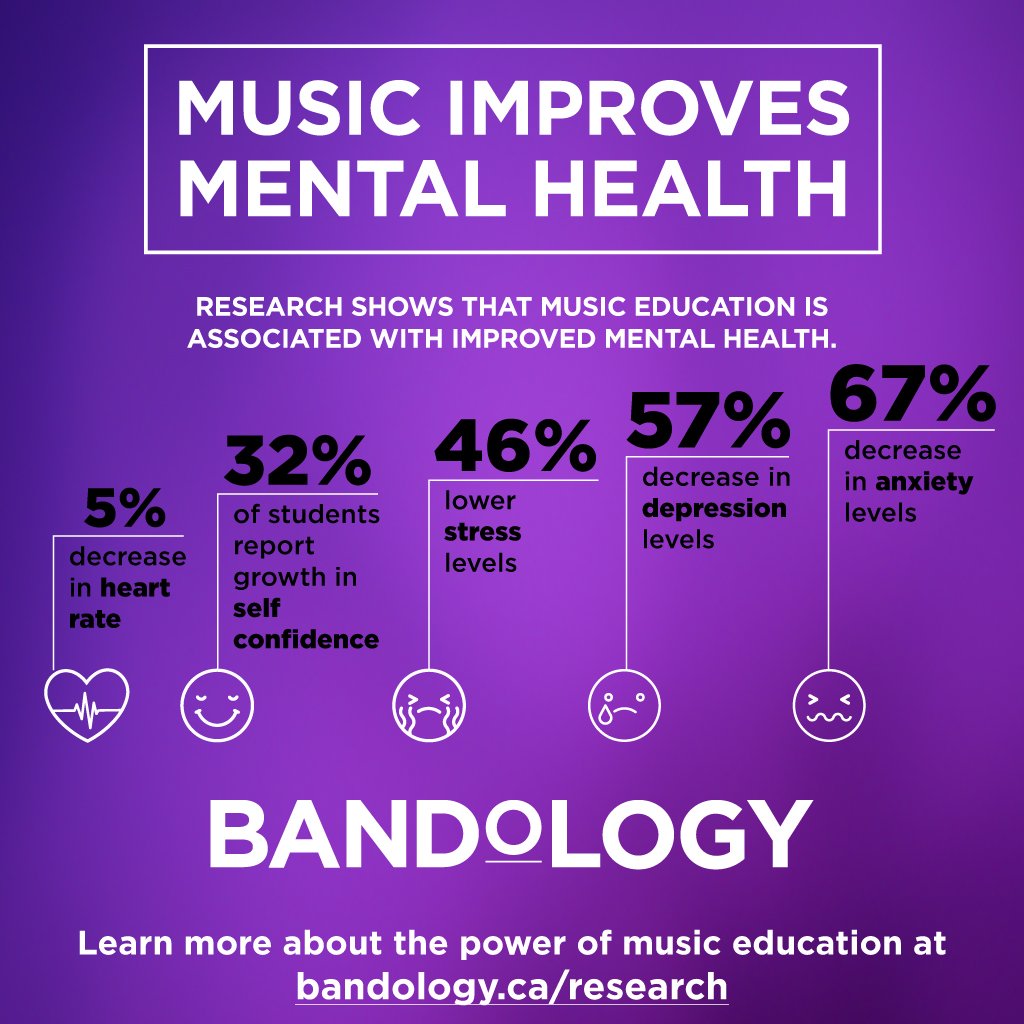 MUSIC IMPROVES MENTAL HEALTH

RESEARCH SHOWS THAT MUSIC EDUCATION IS ASSOCIATED WITH IMPROVED MENTAL HEALTH.

5%
decrease in heart rate

32%
of students report growth in self confidence

46%
lower stress levels

57%
decrease in depression levels

67%
decrease in anxiety levels

BANDOLOGY

Learn more about the power of music education at bandology.ca/research